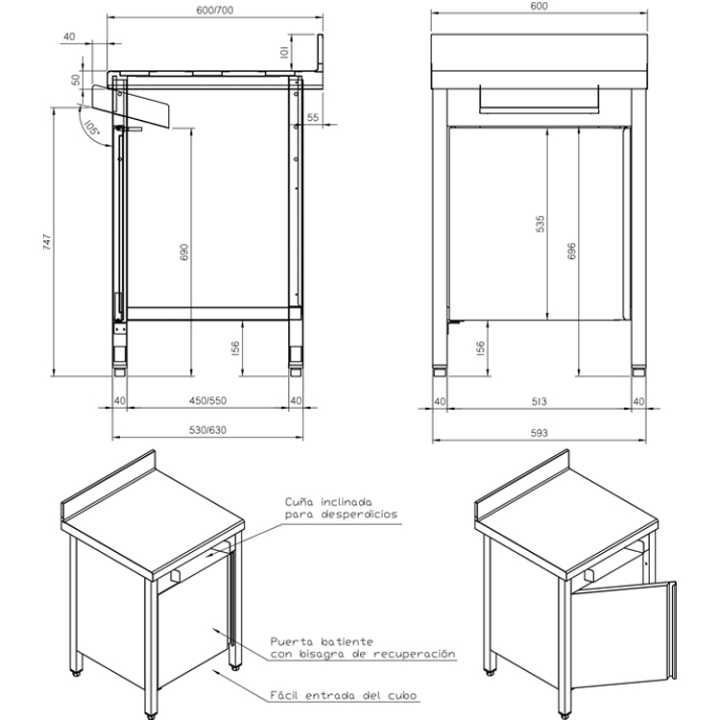 600/700
40
101
50
55
105°
747
690
156
40
450/550
40
530/630
600
535
696
156
40
513
40
593
Cuña inclinada para desperdicios
Puerta batiente con bisagra de recuperación
Fácil entrada del cubo