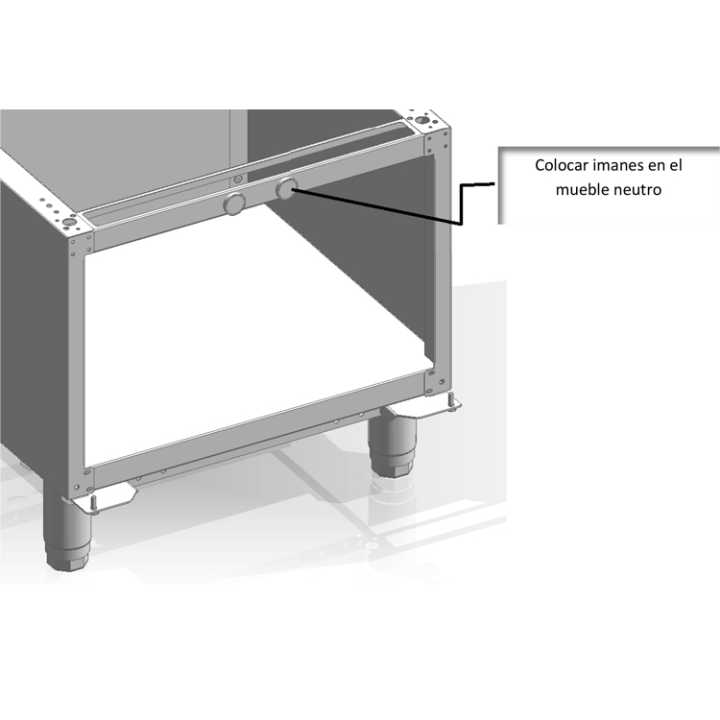 Colocar imanes en el mueble neutro