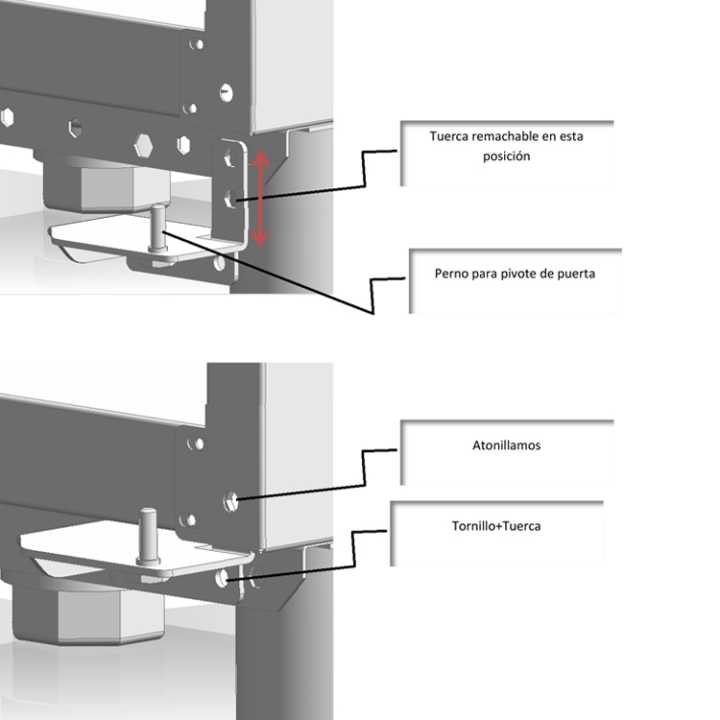 Tuerca remachable en esta posición

Perno para pivote de puerta

Atonillamos

Tornillo+Tuerca