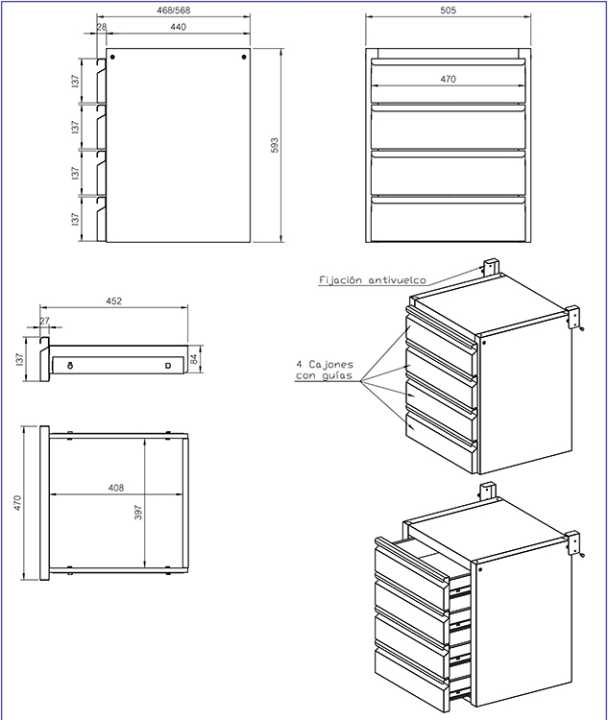 468/568
28
440
137
137
137
137
593
505
470
Fijación antivuelco
452
27
137
84
4 Cajones con guías
470
408
397