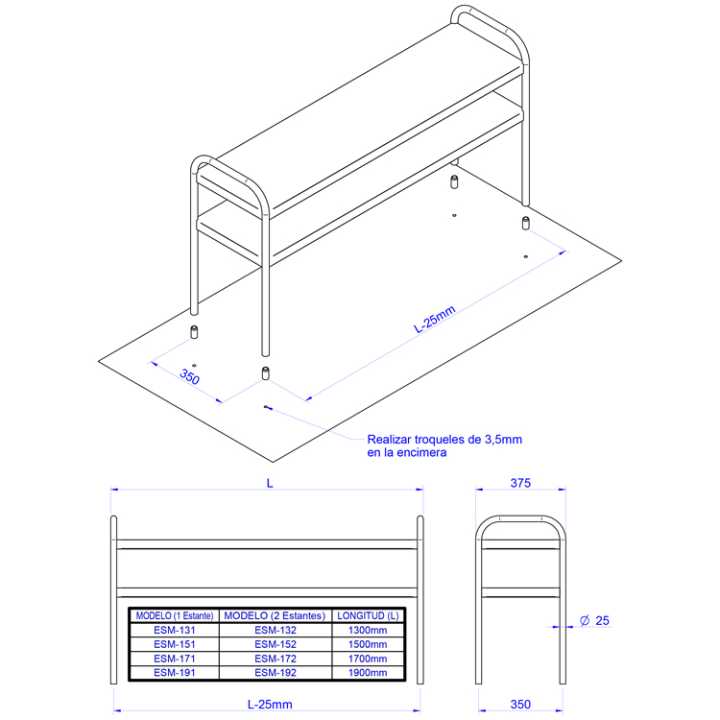 L-25mm

350

Realizar troqueles de 3,5mm en la encimera

L

375

| MODELO (1 Estante) | MODELO (2 Estantes) | LONGITUD (L) |
|---|---|---|
| ESM-131 | ESM-132 | 1300mm |
| ESM-151 | ESM-152 | 1500mm |
| ESM-171 | ESM-172 | 1700mm |
| ESM-191 | ESM-192 | 1900mm |

Ø 25

L-25mm

350