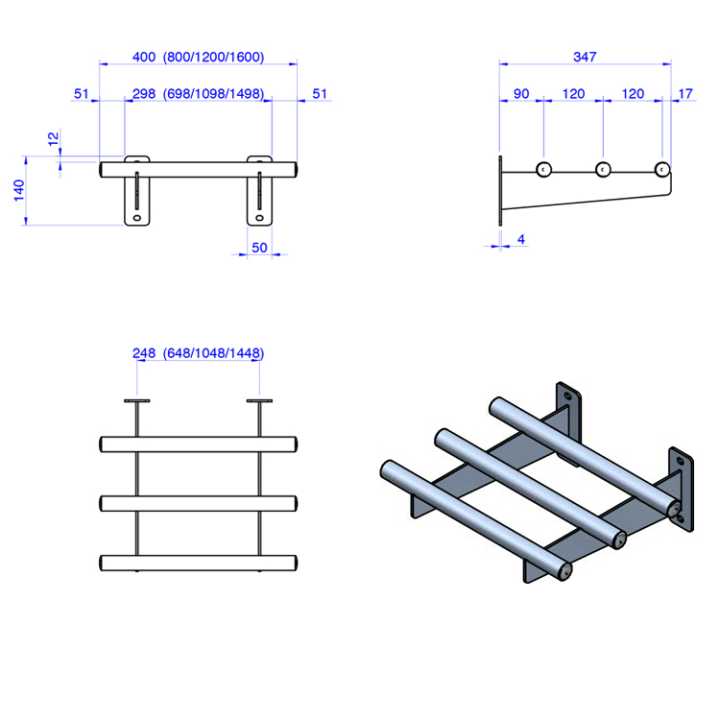 400 (800/1200/1600)

51

298 (698/1098/1498)

51

12

140

50

347

90

120

120

17

4

248 (648/1048/1448)